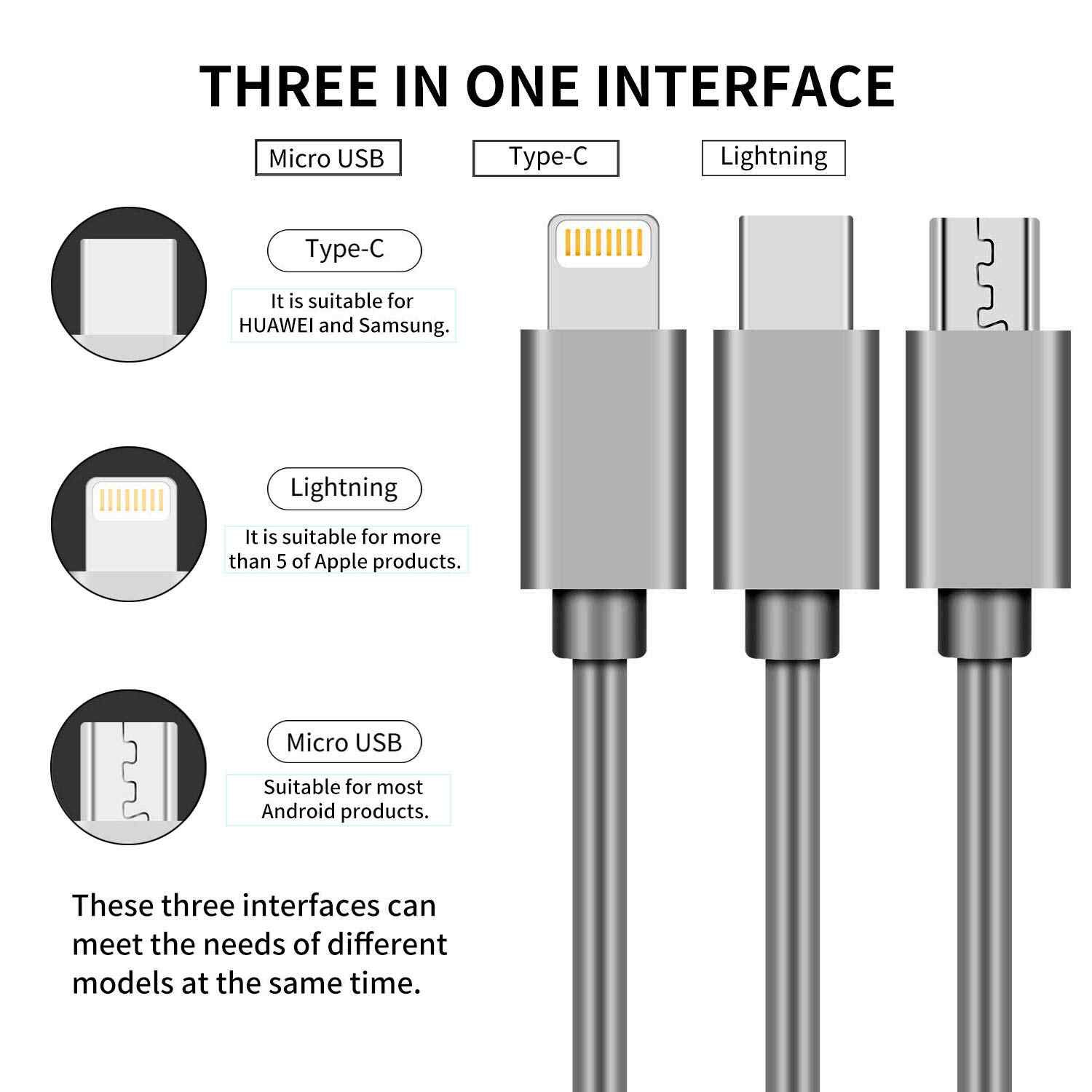 THREE IN ONE INTERFACE

Micro USB

Type-C

Lightning

Type-C

It is suitable for HUAWEI and Samsung.

Lightning

It is suitable for more than 5 of Apple products.

Micro USB

Suitable for most Android products.

These three interfaces can meet the needs of different models at the same time.